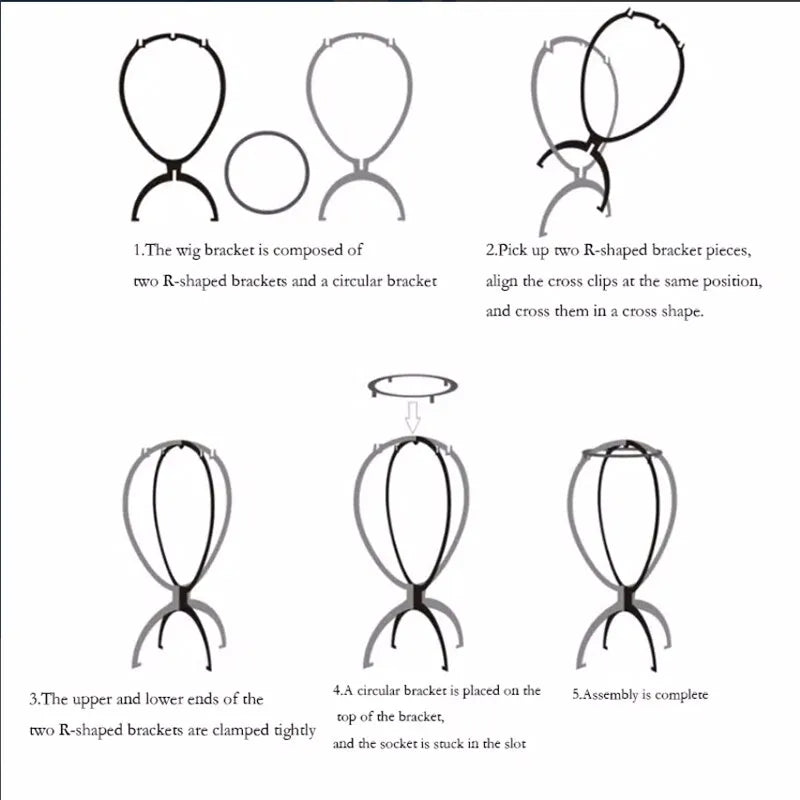 1.The wig bracket is composed of two R-shaped brackets and a circular bracket

2.Pick up two R-shaped bracket pieces, align the cross clips at the same position, and cross them in a cross shape.

3.The upper and lower ends of the two R-shaped brackets are clamped tightly

4.A circular bracket is placed on the top of the bracket, and the socket is stuck in the slot

5.Assembly is complete