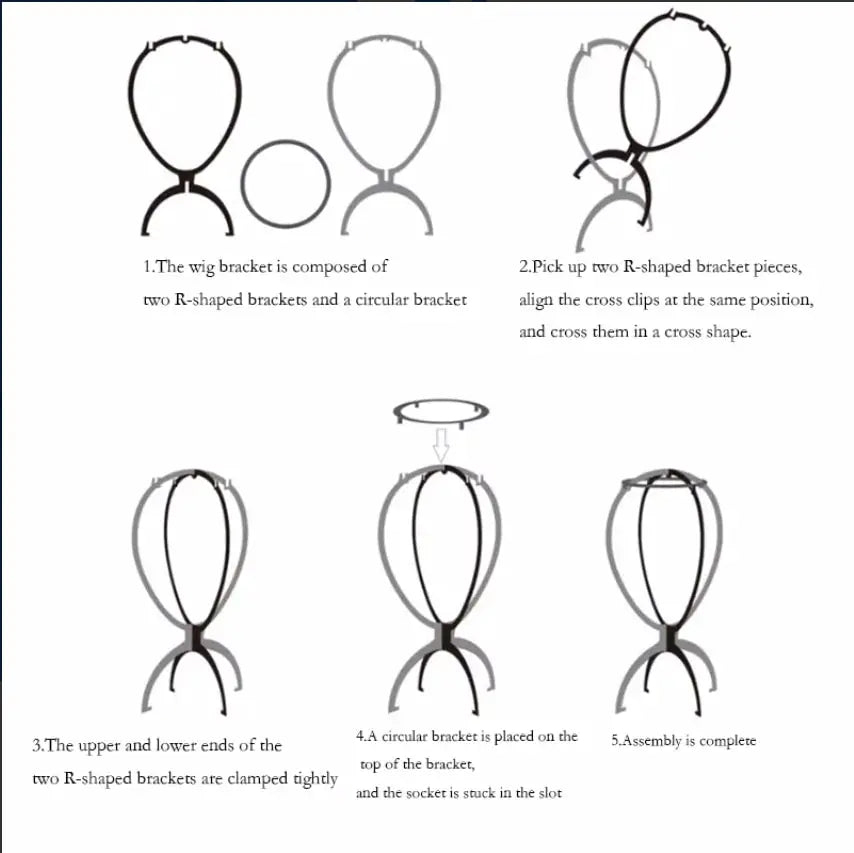 1.The wig bracket is composed of
two R-shaped brackets and a circular bracket

2.Pick up two R-shaped bracket pieces, align the cross clips at the same position, and cross them in a cross shape.

3.The upper and lower ends of the two R-shaped brackets are clamped tightly

4.A circular bracket is placed on the top of the bracket,
and the socket is stuck in the slot

5.Assembly is complete